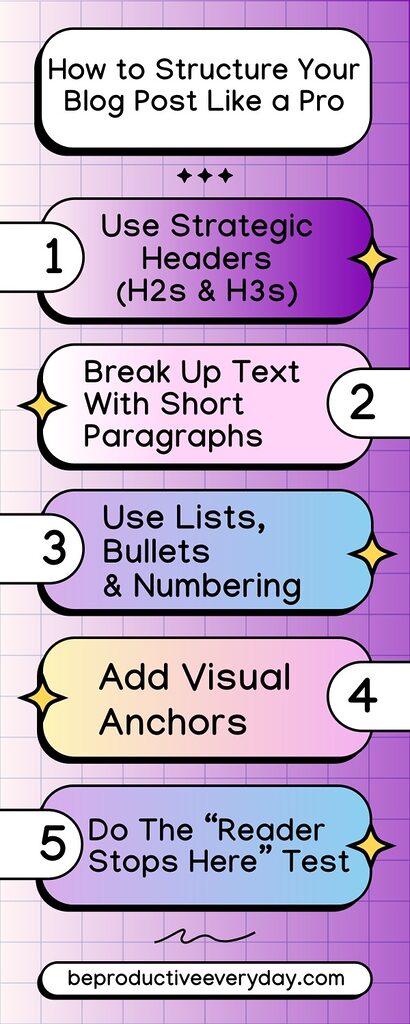 How to Structure Your Blog Post Like a Pro

1 Use Strategic Headers (H2s & H3s)

Break Up Text With Short Paragraphs 2

3 Use Lists, Bullets & Numbering

Add Visual Anchors 4

5 Do The “Reader Stops Here” Test

beproductiveeveryday.com