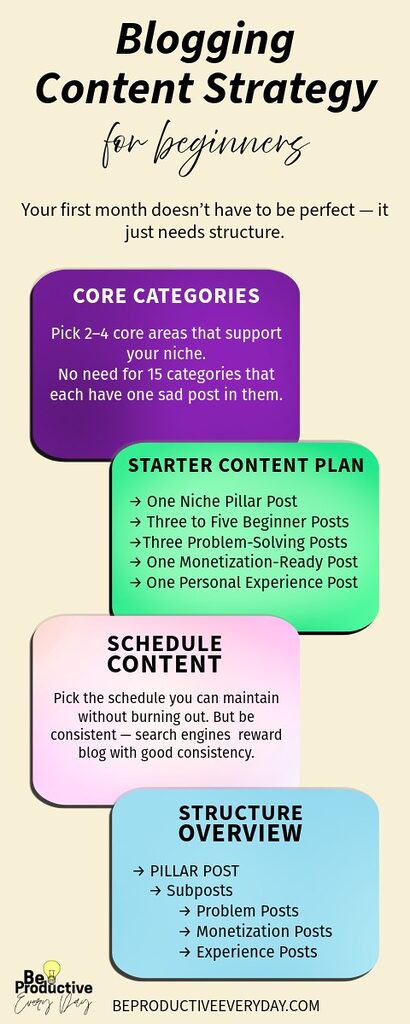 Blogging Content Strategy
for beginners

Your first month doesn't have to be perfect — it just needs structure.

CORE CATEGORIES

Pick 2–4 core areas that support your niche.
No need for 15 categories that each have one sad post in them.

STARTER CONTENT PLAN

→ One Niche Pillar Post
→ Three to Five Beginner Posts
→Three Problem-Solving Posts
→ One Monetization-Ready Post
→ One Personal Experience Post

SCHEDULE CONTENT

Pick the schedule you can maintain without burning out. But be consistent — search engines reward blog with good consistency.

STRUCTURE OVERVIEW

→ PILLAR POST
→ Subposts
→ Problem Posts
→ Monetization Posts
→ Experience Posts

Be Productive Every Day

BEPRODUCTIVEEVERYDAY.COM